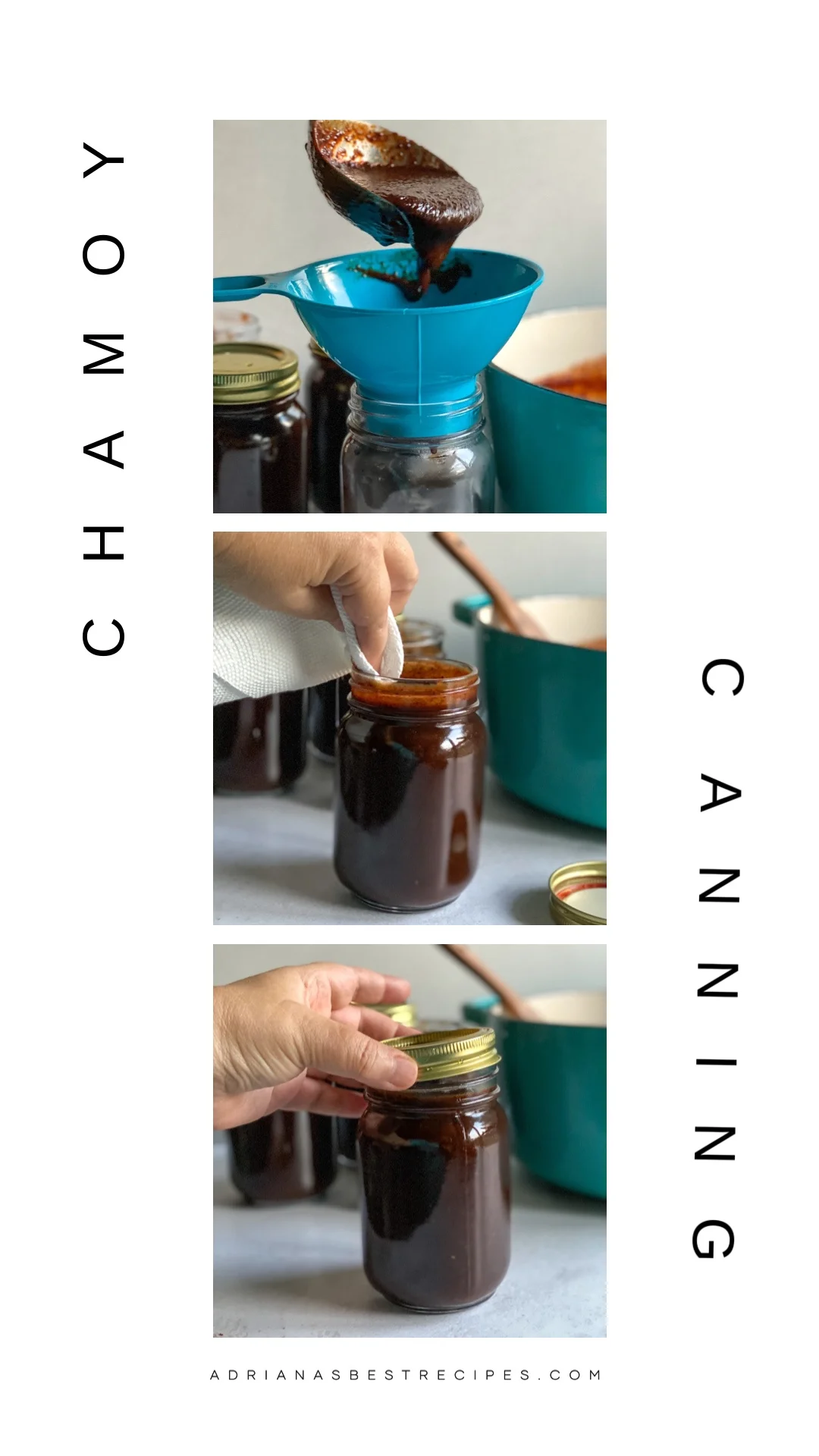 CHAMOY

CANNING

ADRIANASBESTRECIPES.COM